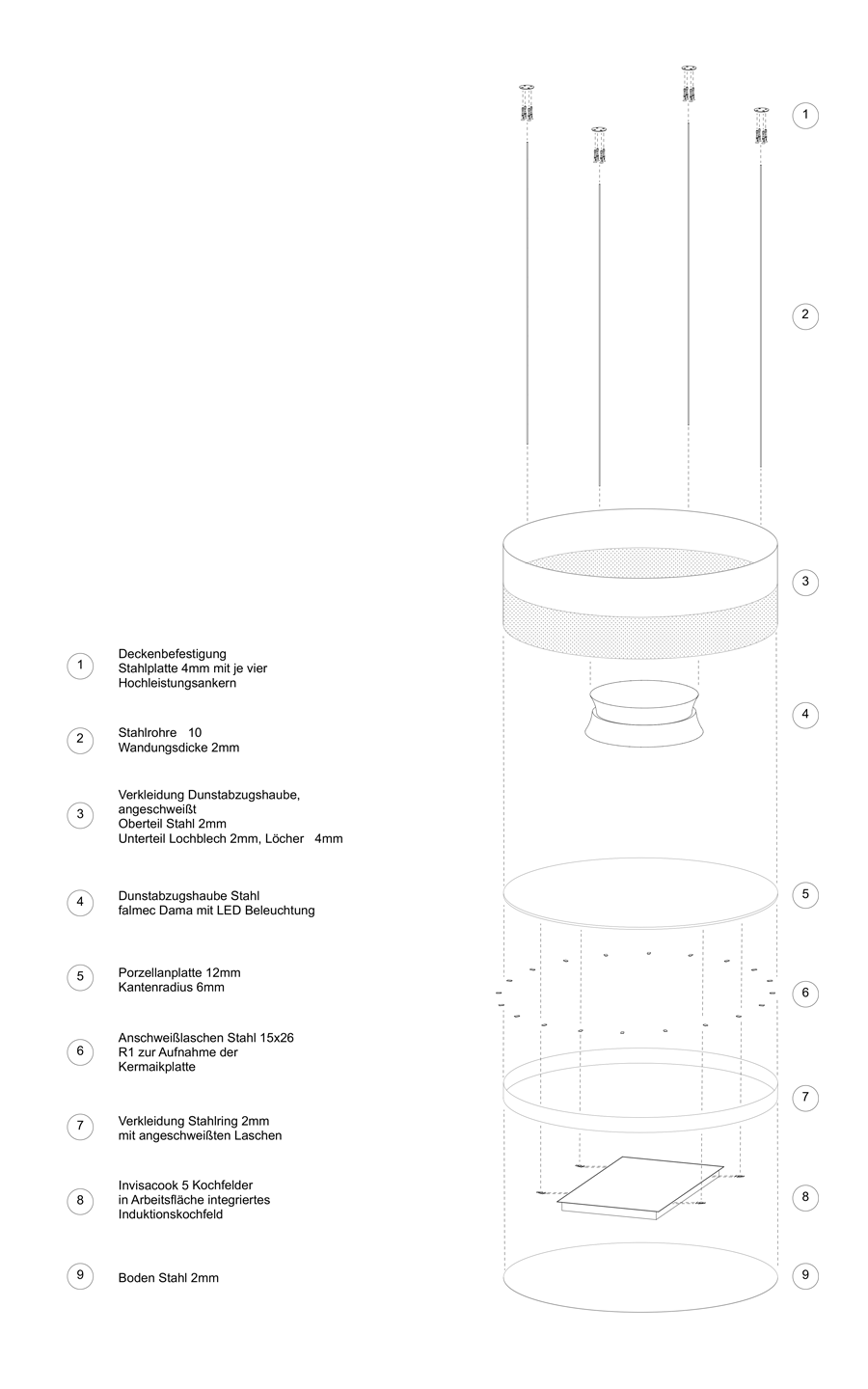 1

2

3

4

5

6

7

8

9

1 Deckenbefestigung
Stahlplatte 4mm mit je vier Hochleistungsankern

2 Stahlrohre 10
Wandungsdicke 2mm

3 Verkleidung Dunstabzugshaube, angeschweißt
Oberteil Stahl 2mm
Unterteil Lochblech 2mm, Löcher 4mm

4 Dunstabzugshaube Stahl
falmec Dama mit LED Beleuchtung

5 Porzellanplatte 12mm
Kantenradius 6mm

6 Anschweißlaschen Stahl 15x26
R1 zur Aufnahme der Kermaikplatte

7 Verkleidung Stahlring 2mm
mit angeschweißten Laschen

8 Invisacook 5 Kochfelder
in Arbeitsfläche integriertes Induktionskochfeld

9 Boden Stahl 2mm