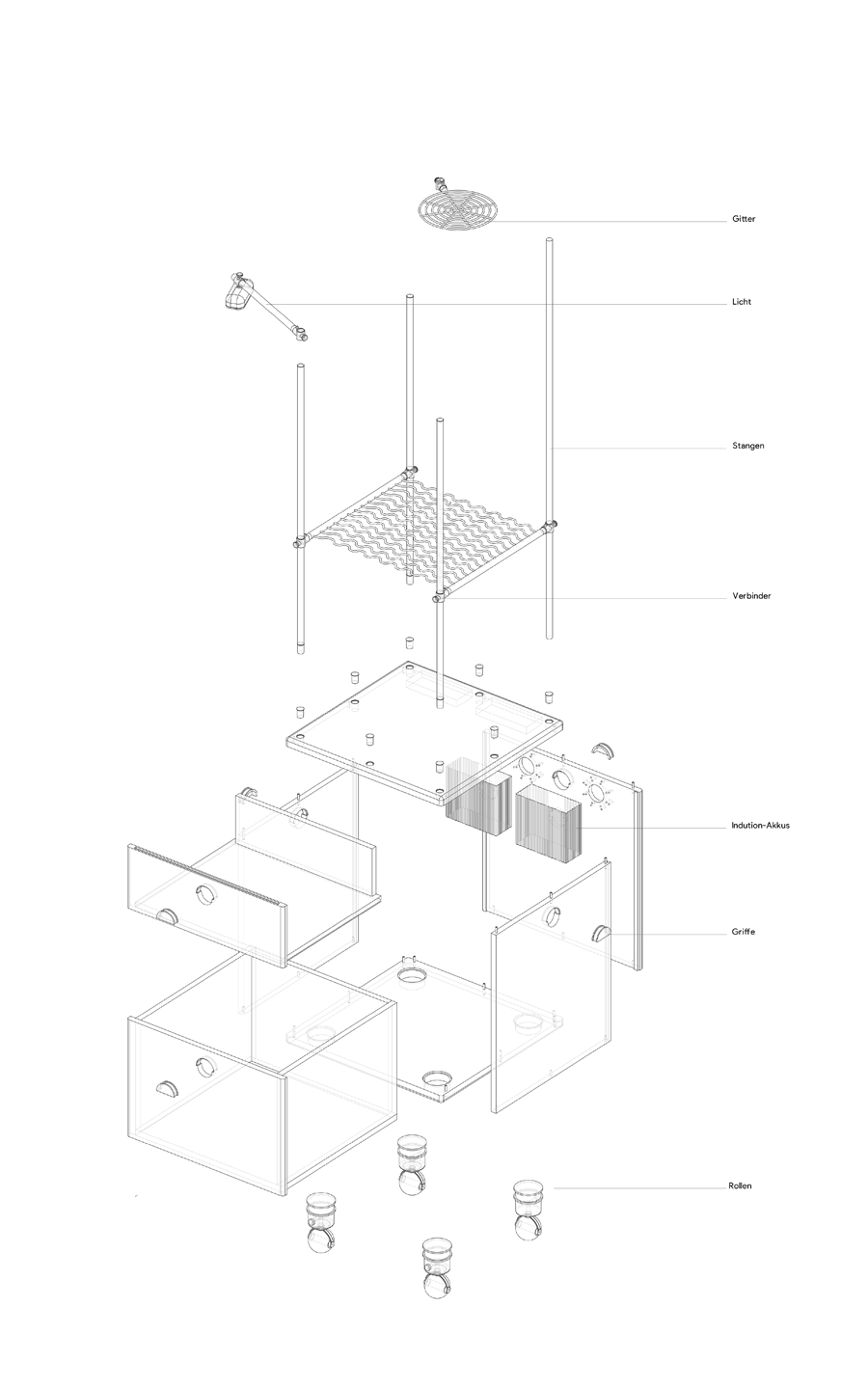 Gitter

Licht

Stangen

Verbinder

Indution-Akkus

Griffe

Rollen